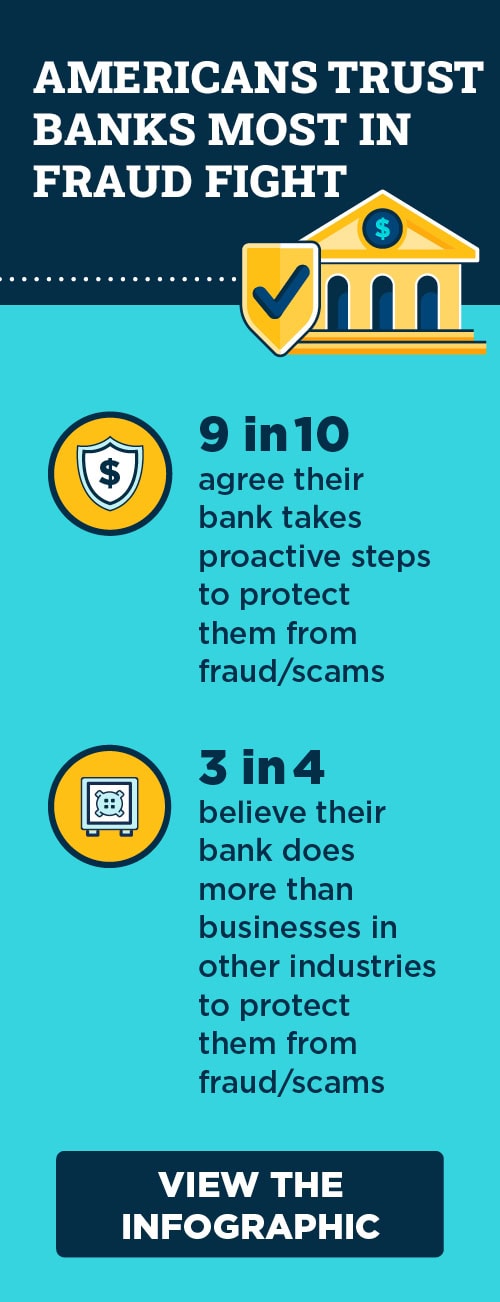 AMERICANS TRUST BANKS MOST IN FRAUD FIGHT

$

$

9 in 10
agree their bank takes proactive steps to protect them from fraud/scams

3 in 4
believe their bank does more than businesses in other industries to protect them from fraud/scams

VIEW THE INFOGRAPHIC